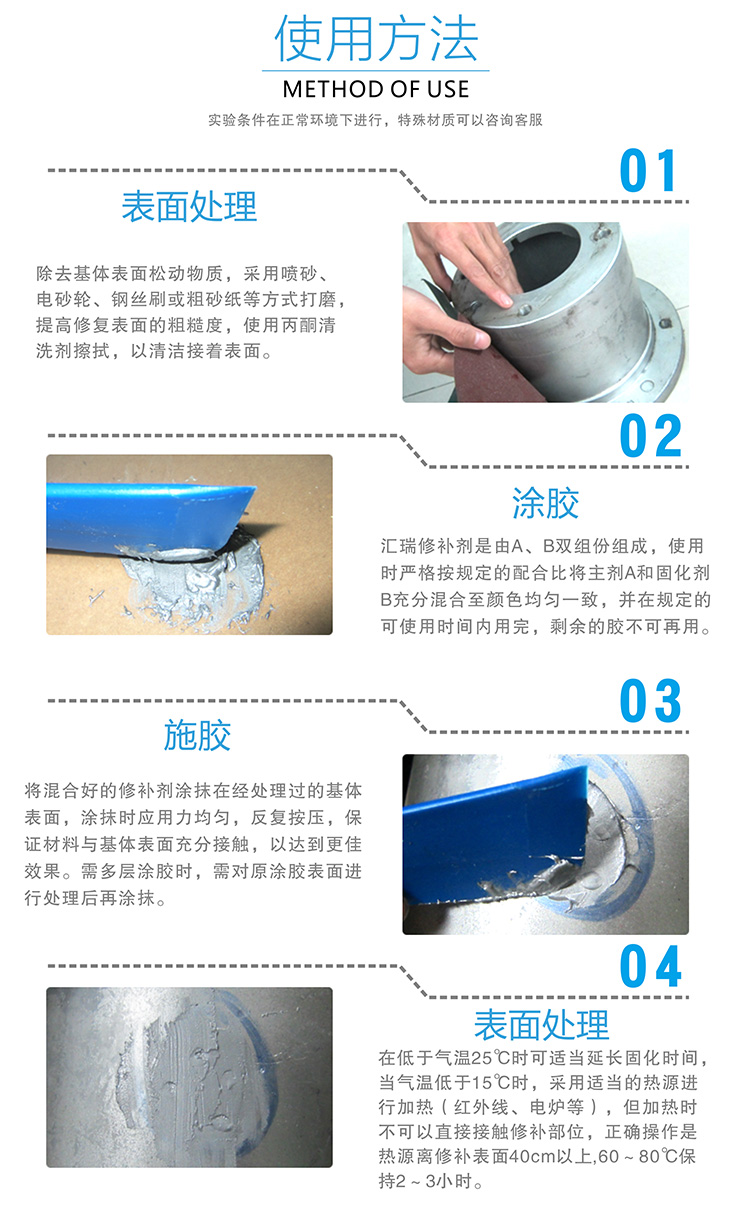 使用方法
METHOD OF USE
实验条件在正常环境下进行，特殊材质可以咨询客服

01
表面处理
除去基体表面松动物质，采用喷砂、电砂轮、钢丝刷或粗砂纸等方式打磨，提高修复表面的粗糙度，使用丙酮清洗剂擦拭，以清洁接着表面。

02
涂胶
汇瑞修补剂是由A、B双组份组成，使用时严格按规定的配合比将主剂A和固化剂B充分混合至颜色均匀一致，并在规定的可使用时间内用完，剩余的胶不可再用。

03
施胶
将混合好的修补剂涂抹在经处理过的基体表面，涂抹时应用力均匀，反复按压，保证材料与基体表面充分接触，以达到更佳效果。需多层涂胶时，需对原涂胶表面进行处理后再涂抹。

04
表面处理
在低于气温25℃时可适当延长固化时间，当气温低于15℃时，采用适当的热源进行加热（红外线、电炉等），但加热时不可以直接接触修补部位，正确操作是热源离修补表面40cm以上,60～80℃保持2～3小时。