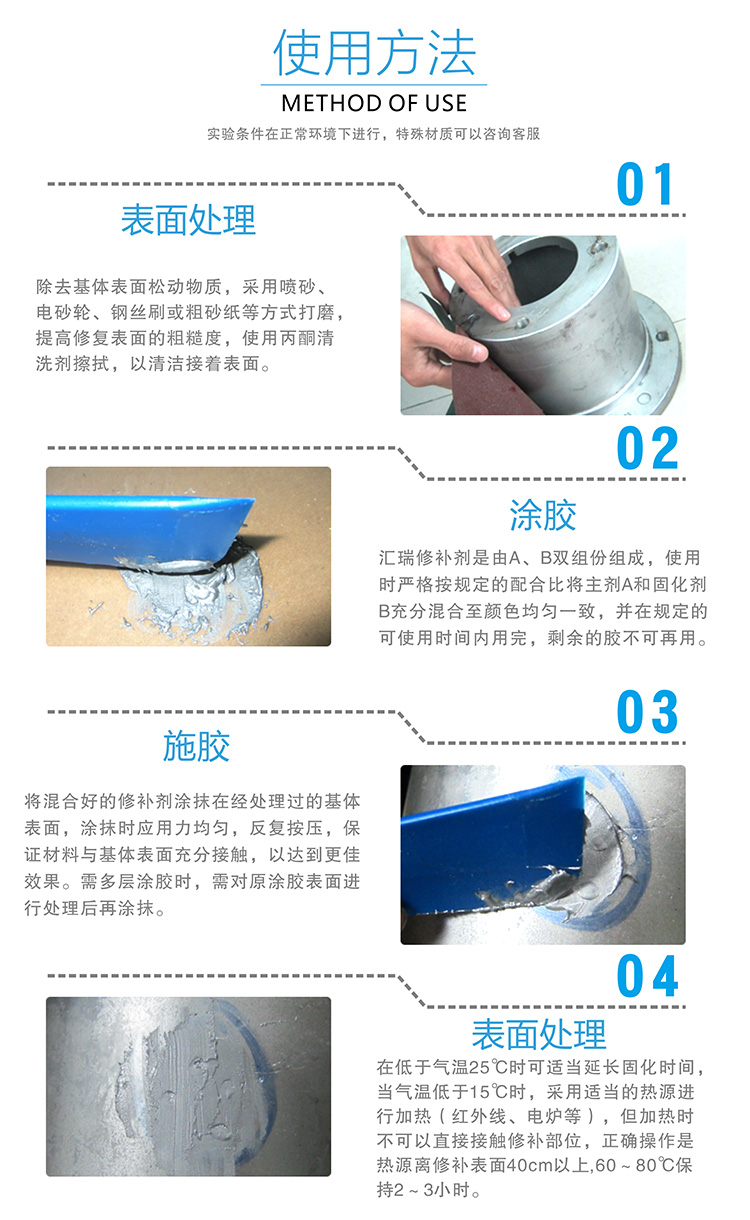 使用方法
METHOD OF USE
实验条件在正常环境下进行，特殊材质可以咨询客服

01
表面处理
除去基体表面松动物质，采用喷砂、电砂轮、钢丝刷或粗砂纸等方式打磨，提高修复表面的粗糙度，使用丙酮清洗剂擦拭，以清洁接着表面。

02
涂胶
汇瑞修补剂是由A、B双组份组成，使用时严格按规定的配合比将主剂A和固化剂B充分混合至颜色均匀一致，并在规定的可使用时间内用完，剩余的胶不可再用。

03
施胶
将混合好的修补剂涂抹在经处理过的基体表面，涂抹时应用力均匀，反复按压，保证材料与基体表面充分接触，以达到更佳效果。需多层涂胶时，需对原涂胶表面进行处理后再涂抹。

04
表面处理
在低于气温25℃时可适当延长固化时间，当气温低于15℃时，采用适当的热源进行加热（红外线、电炉等），但加热时不可以直接接触修补部位，正确操作是热源离修补表面40cm以上,60～80℃保持2～3小时。